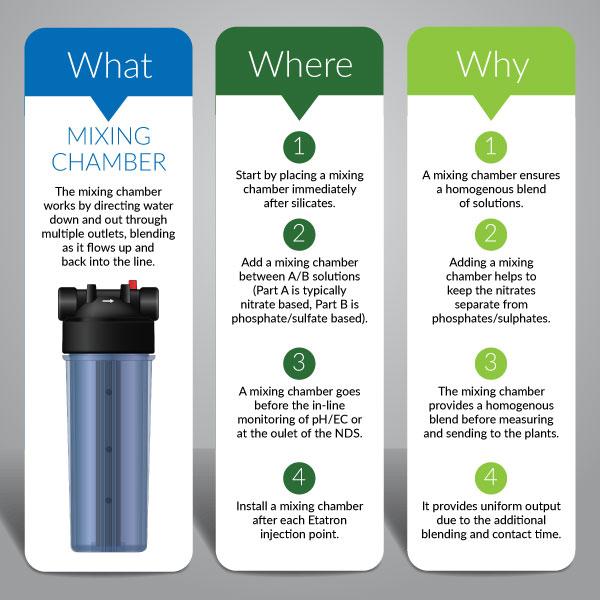 What

MIXING CHAMBER

The mixing chamber works by directing water down and out through multiple outlets, blending as it flows up and back into the line.

Where

1

Start by placing a mixing chamber immediately after silicates.

2

Add a mixing chamber between A/B solutions (Part A is typically nitrate based, Part B is phosphate/sulfate based).

3

A mixing chamber goes before the in-line monitoring of pH/EC or at the oulet of the NDS.

4

Install a mixing chamber after each Etatron injection point.

Why

1

A mixing chamber ensures a homogenous blend of solutions.

2

Adding a mixing chamber helps to keep the nitrates separate from phosphates/sulphates.

3

The mixing chamber provides a homogenous blend before measuring and sending to the plants.

4

It provides uniform output due to the additional blending and contact time.