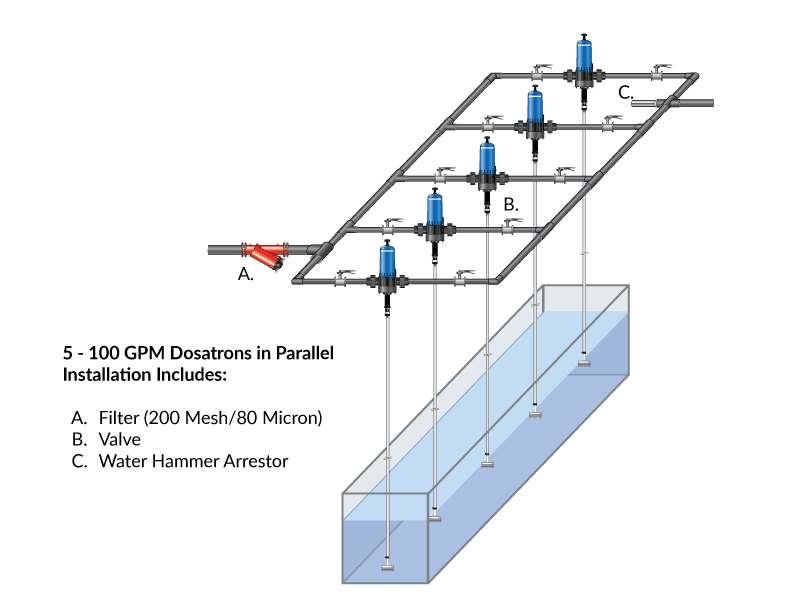 C.

B.

A.

5 - 100 GPM Dosatrons in Parallel Installation Includes:

A. Filter (200 Mesh/80 Micron)
B. Valve
C. Water Hammer Arrestor